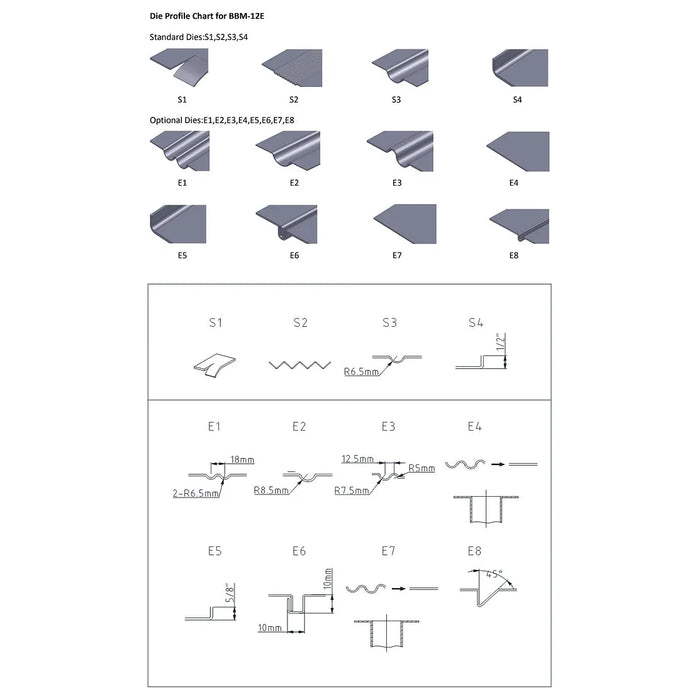 Die Profile Chart for BBM-12E

Standard Dies:S1,S2,S3,S4

S1

S2

S3

S4

Optional Dies:E1,E2,E3,E4,E5,E6,E7,E8

E1

E2

E3

E4

E5

E6

E7

E8

S1

S2

S3

R6.5mm

S4

1/2"

E1

18mm

2-R6.5mm

E2

R8.5mm

E3

12.5mm

R5mm

R7.5mm

E4

E5

5/8"

E6

10mm

10mm

E7

E8

45°