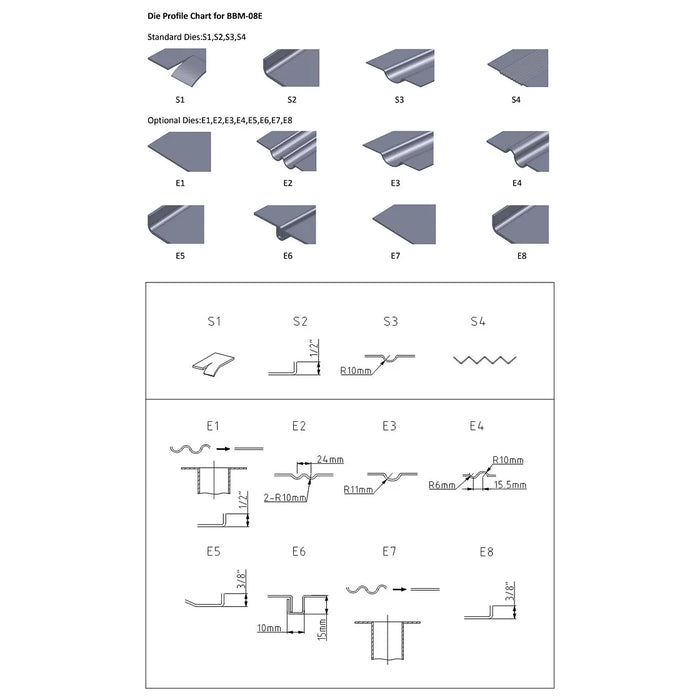 Die Profile Chart for BBM-08E

Standard Dies:S1,S2,S3,S4

S1

S2

S3

S4

Optional Dies:E1,E2,E3,E4,E5,E6,E7,E8

E1

E2

E3

E4

E5

E6

E7

E8

S1

S2

1/2"

S3

R10mm

S4

E1

1/2"

E2

24mm

2-R10mm

E3

R11mm

E4

R10mm

R6mm

15.5mm

E5

3/8"

E6

10mm

15mm

E7

E8

3/8"